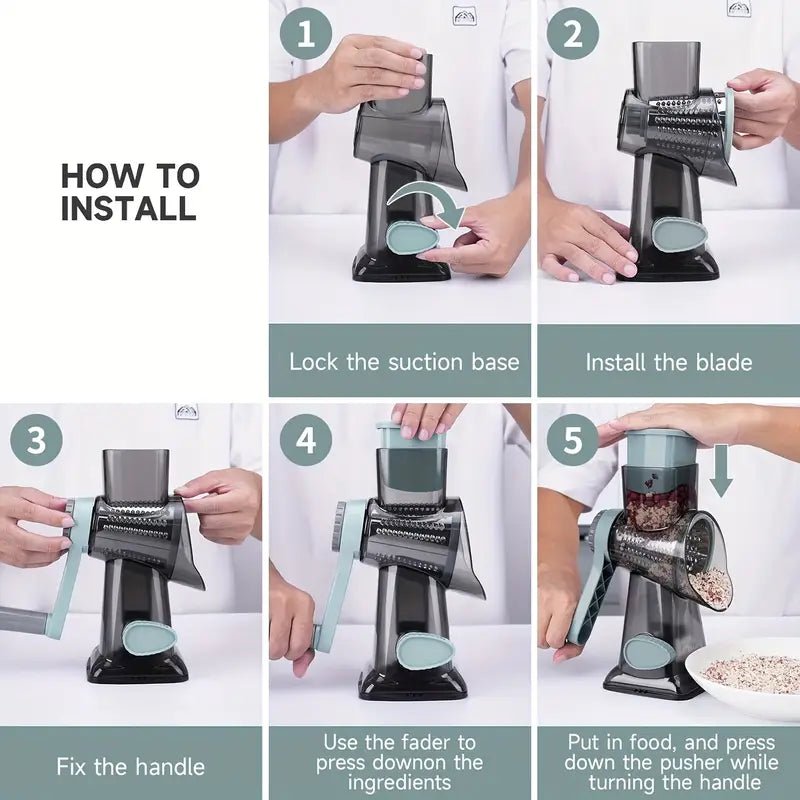 HOW TO INSTALL

1

Lock the suction base

2

Install the blade

3

Fix the handle

4

Use the fader to press downon the ingredients

5

Put in food, and press down the pusher while turning the handle