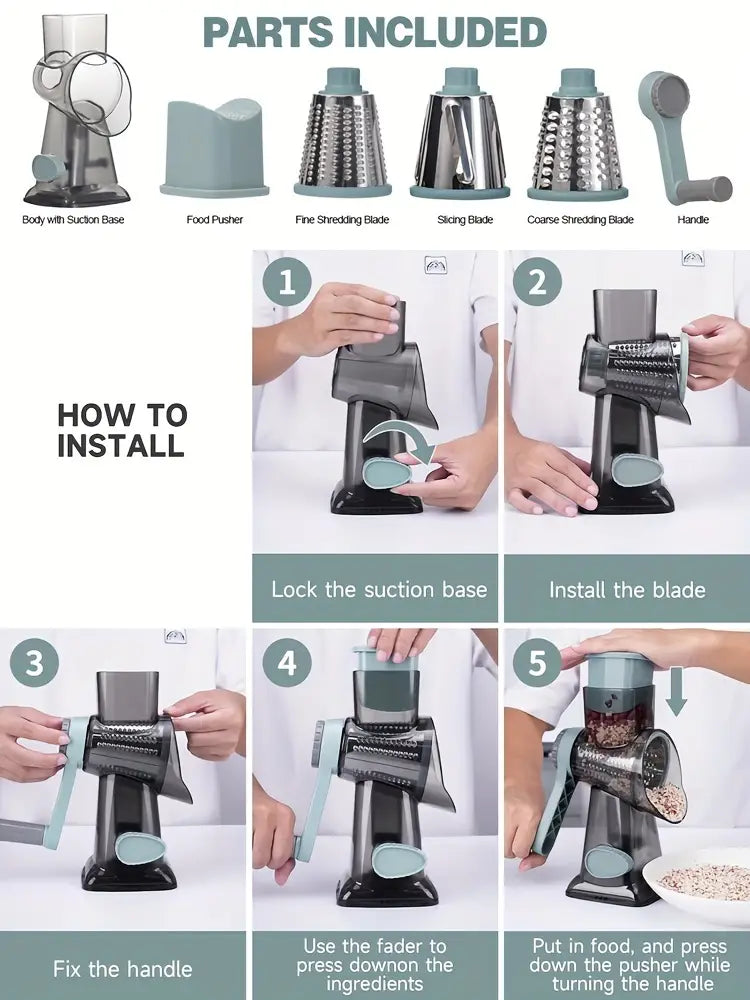 PARTS INCLUDED

Body with Suction Base

Food Pusher

Fine Shredding Blade

Slicing Blade

Coarse Shredding Blade

Handle

HOW TO INSTALL

1

Lock the suction base

2

Install the blade

3

Fix the handle

4

Use the fader to press downon the ingredients

5

Put in food, and press down the pusher while turning the handle